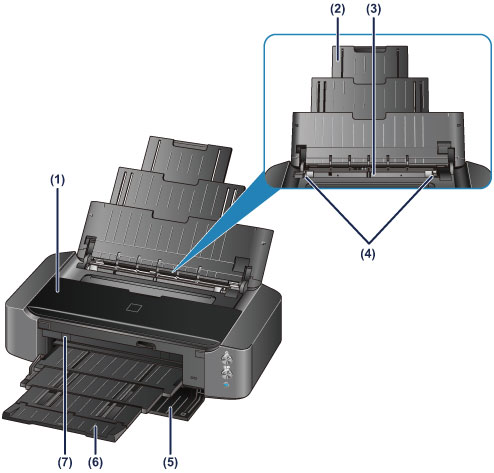 (2)
(3)
(1)
(4)
(7)
(6)
(5)